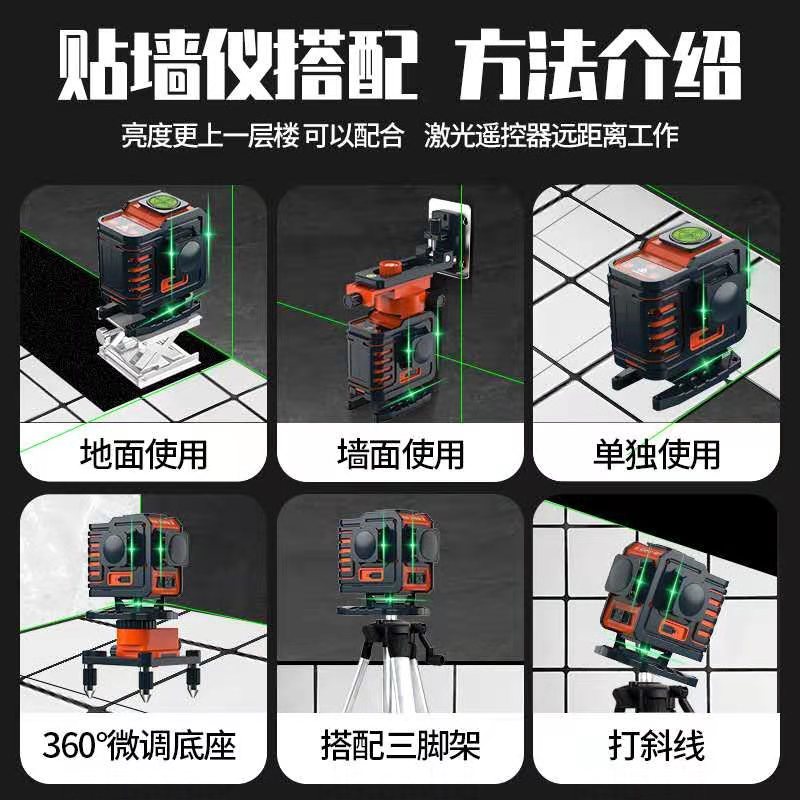 贴墙仪搭配 方法介绍

亮度更上一层楼 可以配合 激光遥控器远距离工作

地面使用

墙面使用

单独使用

360°微调底座

搭配三脚架

打斜线